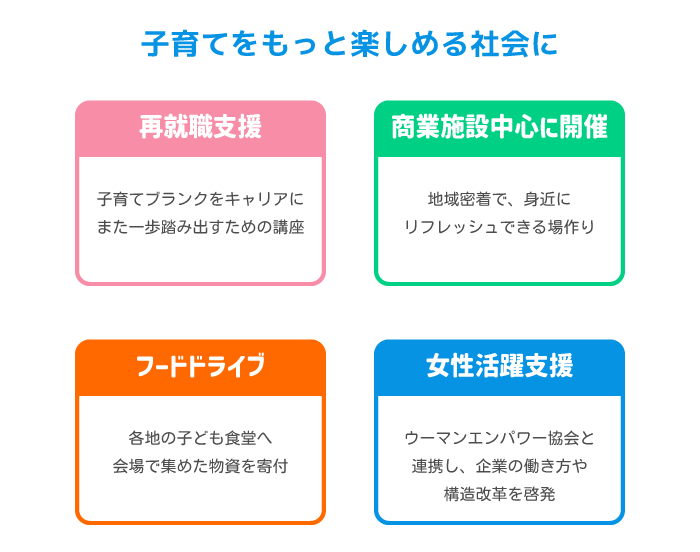 子育てをもっと楽しめる社会に

再就職支援

子育てブランクをキャリアにまた一歩踏み出すための講座

商業施設中心に開催

地域密着で、身近にリフレッシュできる場作り

フードドライブ

各地の子ども食堂へ会場で集めた物資を寄付

女性活躍支援

ウーマンエンパワー協会と連携し、企業の働き方や構造改革を啓発